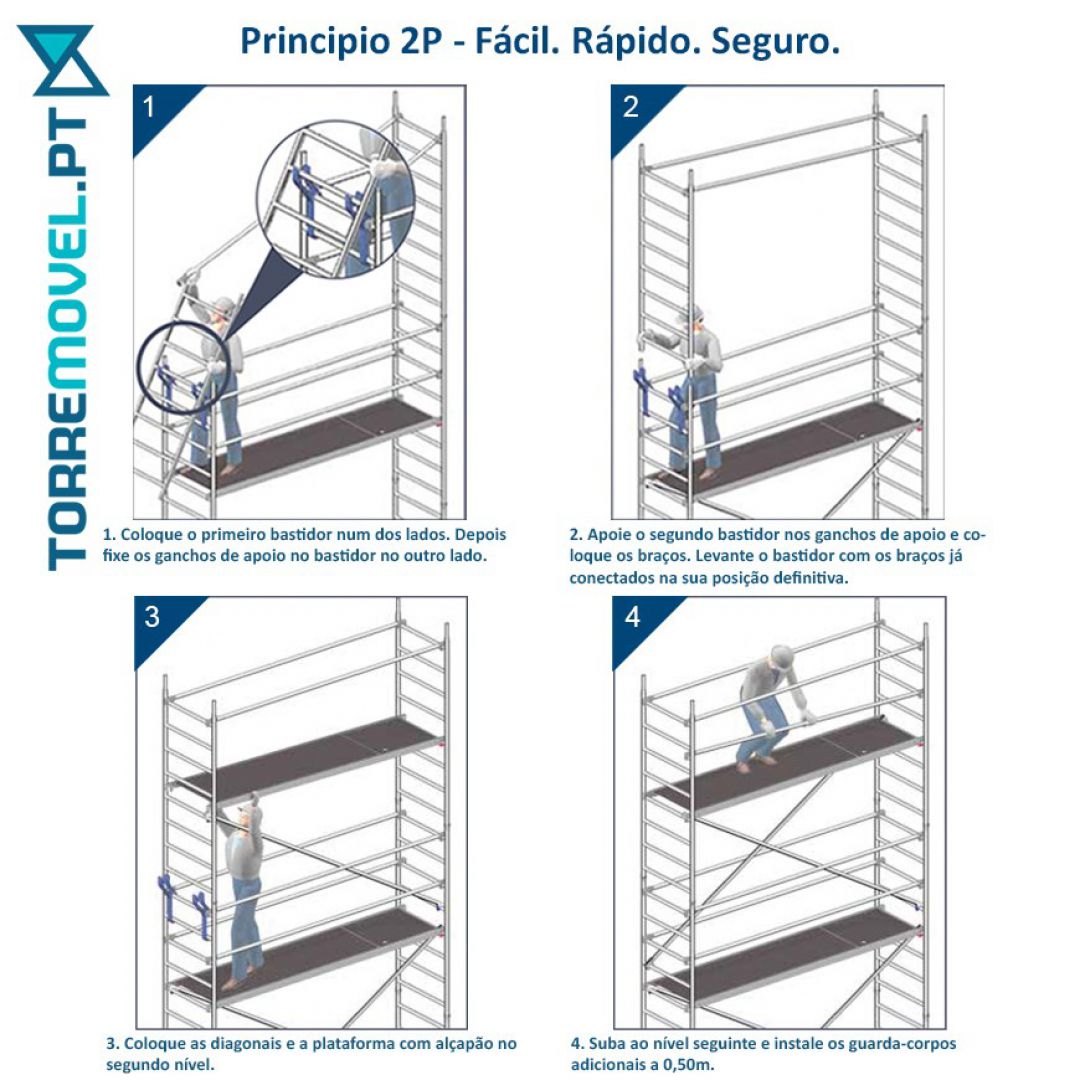 TORREMOVEL.PT

Principio 2P - Fácil. Rápido. Seguro.

1

1. Coloque o primeiro bastidor num dos lados. Depois fixe os ganchos de apoio no bastidor no outro lado.

2

2. Apoie o segundo bastidor nos ganchos de apoio e coloque os braços. Levante o bastidor com os braços já conectados na sua posição definitiva.

3

3. Coloque as diagonais e a plataforma com alçapão no segundo nível.

4

4. Suba ao nível seguinte e instale os guarda-corpos adicionais a 0,50m.